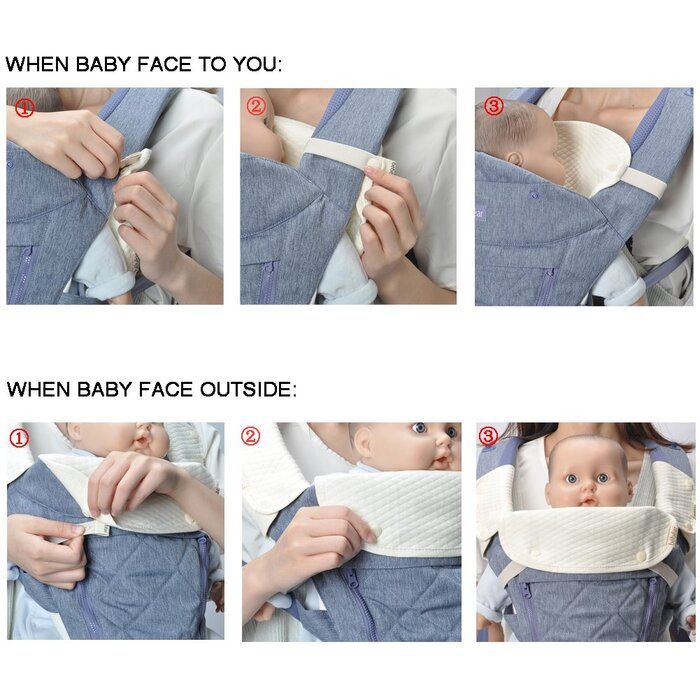 WHEN BABY FACE TO YOU:

①

②

③

WHEN BABY FACE OUTSIDE:

①

②

③