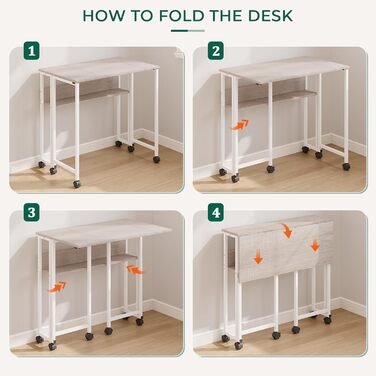 HOW TO FOLD THE DESK

1

2

3

4