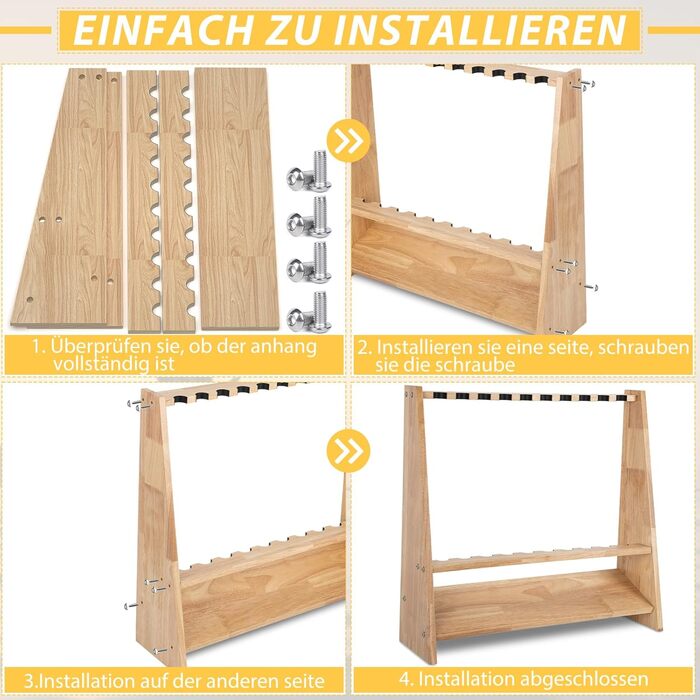 EINFACH ZU INSTALLIEREN

1. Überprüfen sie, ob der anhang vollständig ist

2. Installieren sie eine seite, schrauben sie die schraube

3.Installation auf der anderen seite

4. Installation abgeschlossen