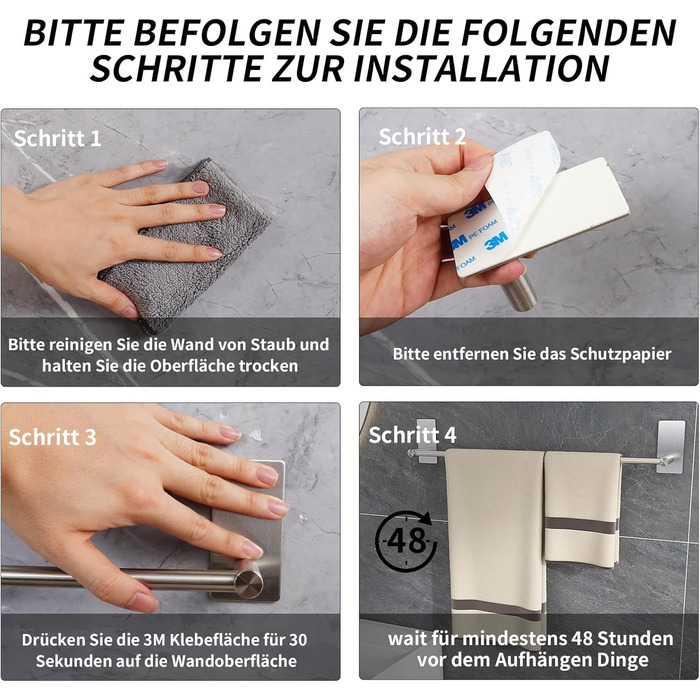 BITTE BEFOLGEN SIE DIE FOLGENDEN SCHRITTE ZUR INSTALLATION

Schritt 1

Bitte reinigen Sie die Wand von Staub und halten Sie die Oberfläche trocken

Schritt 2

3M PE FOAM

3M

Bitte entfernen Sie das Schutzpapier

Schritt 3

Drücken Sie die 3M Klebefläche für 30 Sekunden auf die Wandoberfläche

Schritt 4

48

wait für mindestens 48 Stunden vor dem Aufhängen Dinge