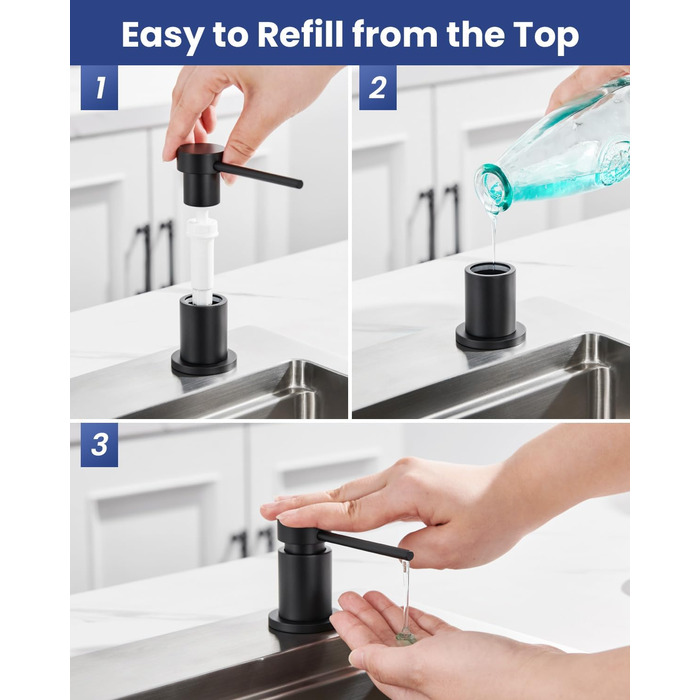 Easy to Refill from the Top

1

2

3