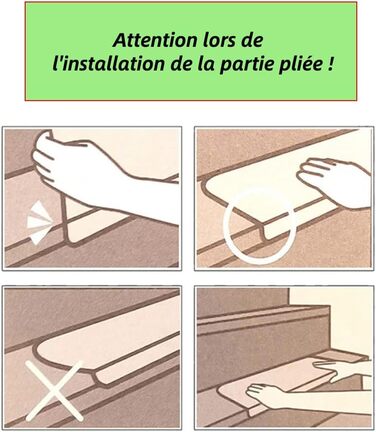 Attention lors de
l'installation de la partie pliée !