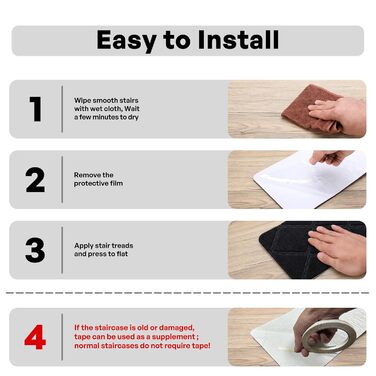 Easy to Install

1

Wipe smooth stairs with wet cloth, Wait a few minutes to dry

2

Remove the protective film

3

Apply stair treads and press to flat

4

If the staircase is old or damaged, tape can be used as a supplement ; normal staircases do not require tape!