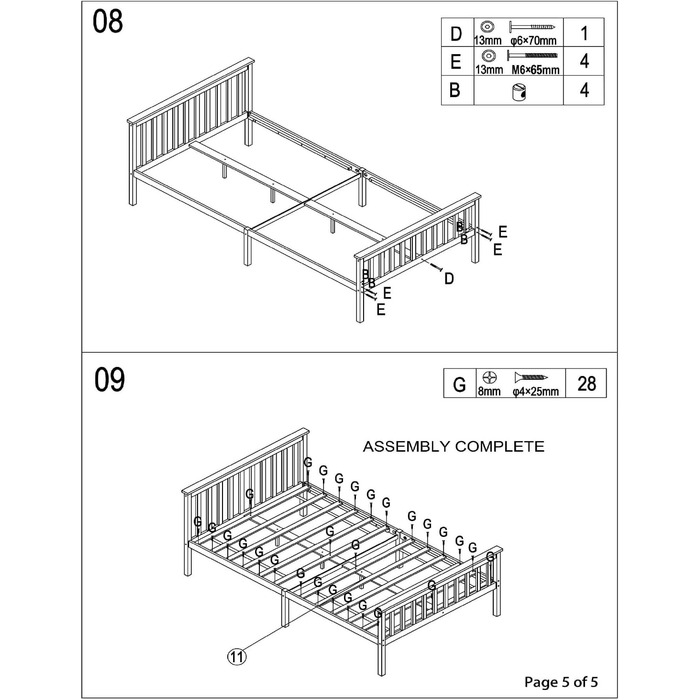 08

| D | 13mm φ6×70mm | 1 |
|---|---|---|
| E | 13mm M6×65mm | 4 |
| B | | 4 |

B
B
E
E
D
B
B
E
E

09

| G | 8mm φ4×25mm | 28 |
|---|---|---|

ASSEMBLY COMPLETE

G G G G G G G G G G G G G G G G G G G G G G G G G G G G

11

Page 5 of 5