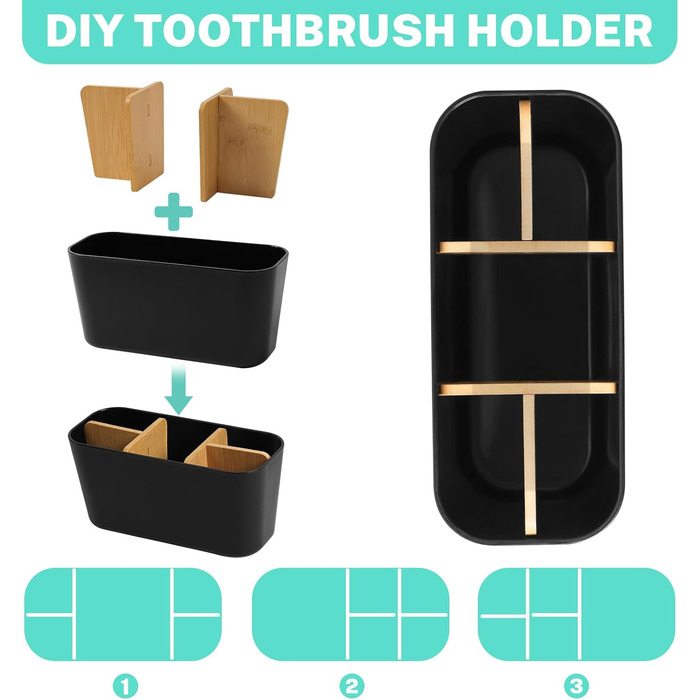 DIY TOOTHBRUSH HOLDER

1

2

3