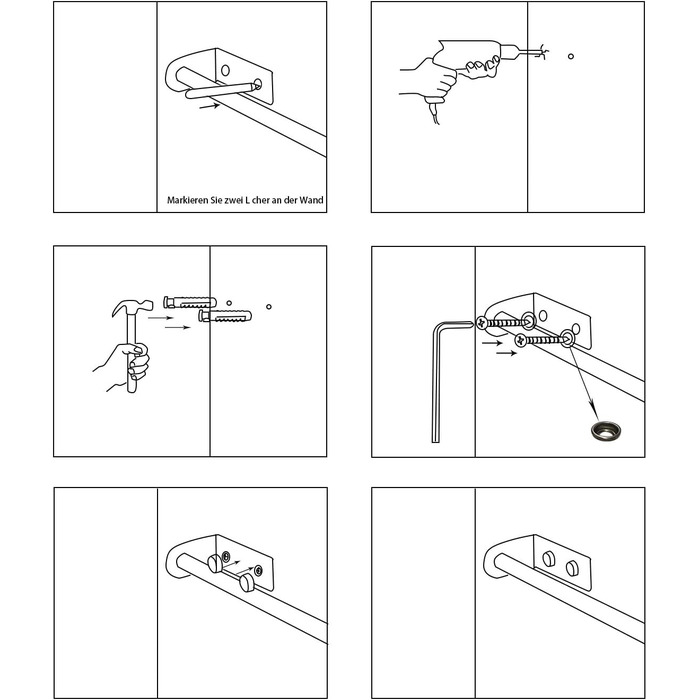 Markieren Sie zwei L cher an der Wand