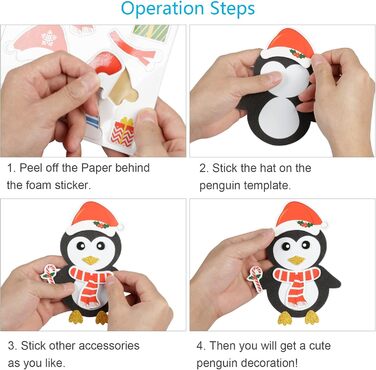 Operation Steps

1. Peel off the Paper behind the foam sticker.

2. Stick the hat on the penguin template.

3. Stick other accessories as you like.

4. Then you will get a cute penguin decoration!