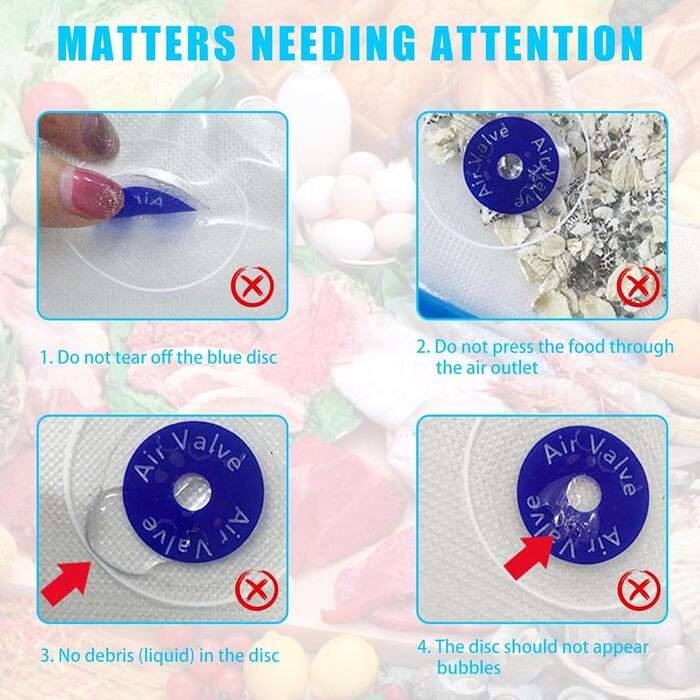 MATTERS NEEDING ATTENTION

Air

1. Do not tear off the blue disc

Air Valve Air Valve

2. Do not press the food through the air outlet

Air Valve Air Valve

3. No debris (liquid) in the disc

Air Valve Air Valve

4. The disc should not appear bubbles