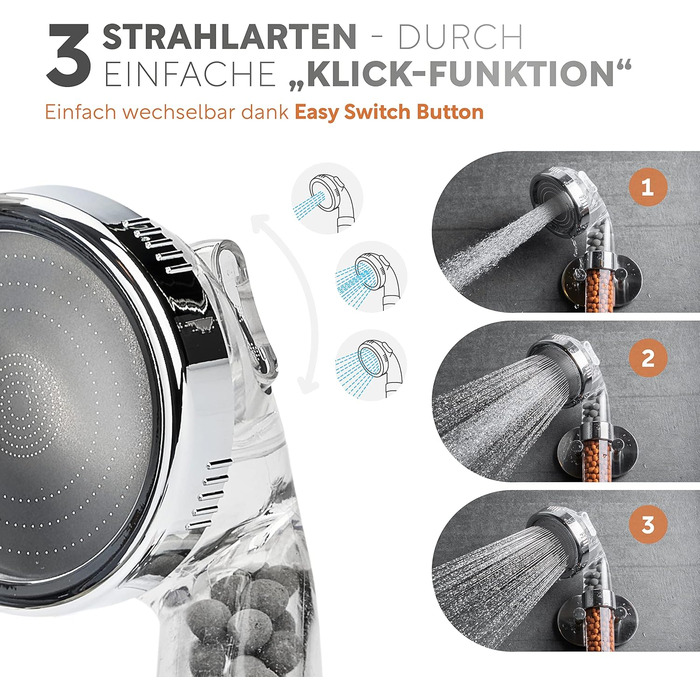 3 STRAHLARTEN - DURCH EINFACHE „KLICK-FUNKTION“

Einfach wechselbar dank Easy Switch Button

1

2

3