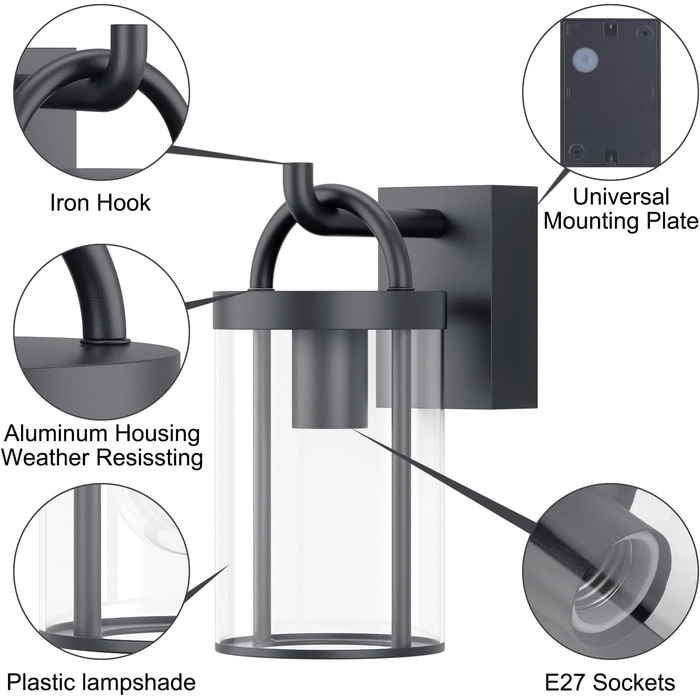 Iron Hook

Universal Mounting Plate

Aluminum Housing Weather Resissting

Plastic lampshade

E27 Sockets