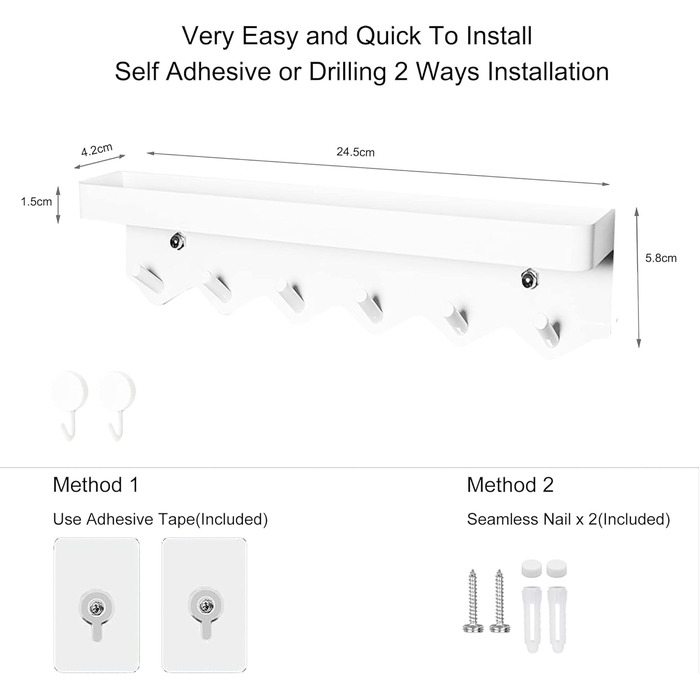 Very Easy and Quick To Install
Self Adhesive or Drilling 2 Ways Installation

4.2cm
24.5cm
1.5cm
5.8cm

Method 1
Use Adhesive Tape(Included)

Method 2
Seamless Nail x 2(Included)