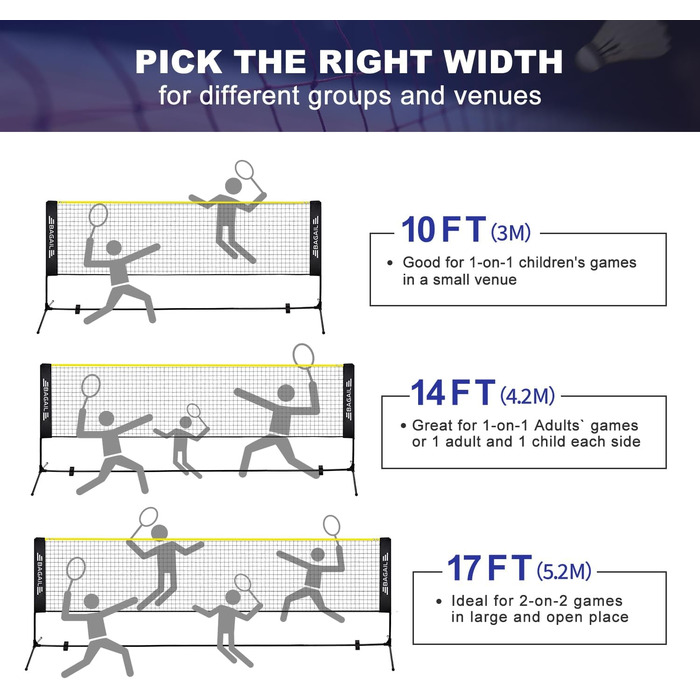 PICK THE RIGHT WIDTH
for different groups and venues

BAGAIL BAGAIL

10 FT (3M)
• Good for 1-on-1 children's games in a small venue

BAGAIL BAGAIL

14 FT (4.2M)
• Great for 1-on-1 Adults` games or 1 adult and 1 child each side

BAGAIL BAGAIL

17 FT (5.2M)
• Ideal for 2-on-2 games in large and open place