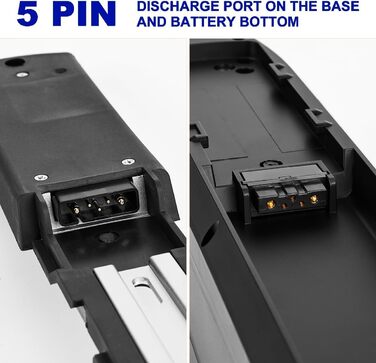 5 PIN DISCHARGE PORT ON THE BASE AND BATTERY BOTTOM