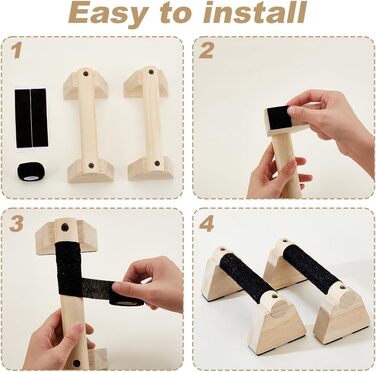 Easy to install

1

2

3

4