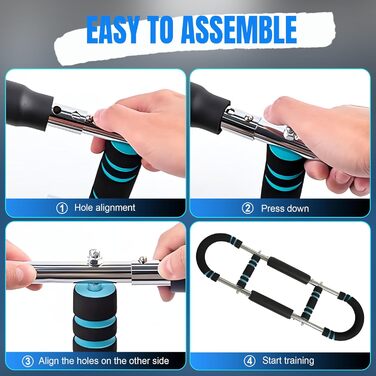 EASY TO ASSEMBLE

① Hole alignment

② Press down

③ Align the holes on the other side

④ Start training