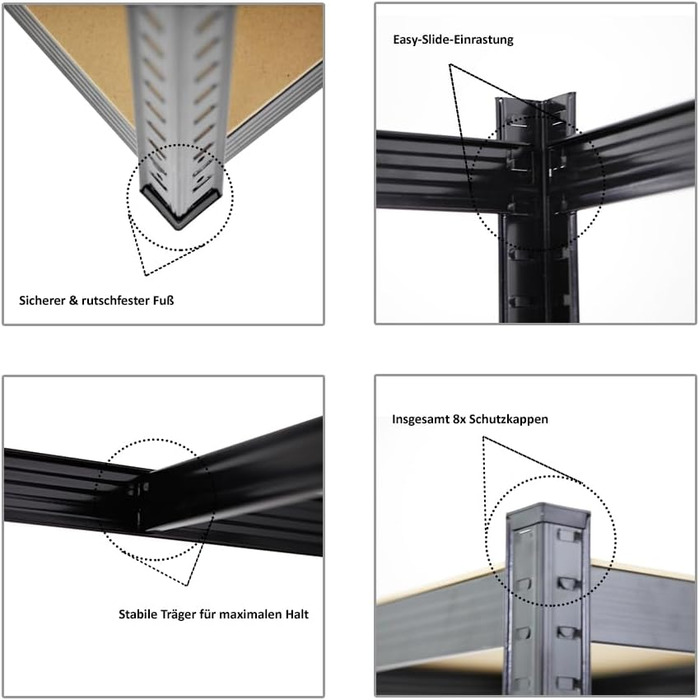 Sicherer & rutschfester Fuß

Easy-Slide-Einrastung

Stabile Träger für maximalen Halt

Insgesamt 8x Schutzkappen