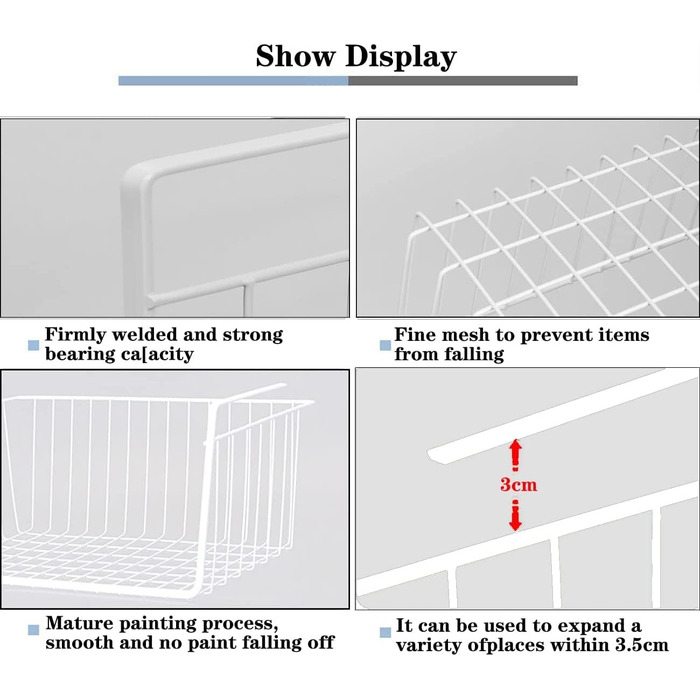 Show Display

Firmly welded and strong bearing ca[acity

Fine mesh to prevent items from falling

3cm

Mature painting process, smooth and no paint falling off

It can be used to expand a variety ofplaces within 3.5cm