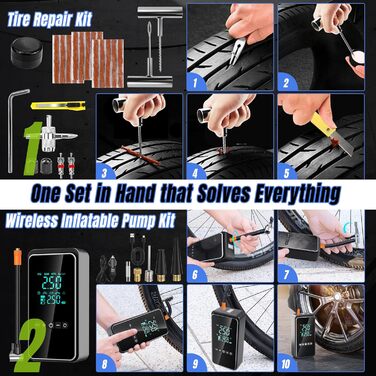 Tire Repair Kit

1

1

2

3

4

5

One Set in Hand that Solves Everything

Wireless Inflatable Pump Kit

250

250

2

6

7

8

9

10