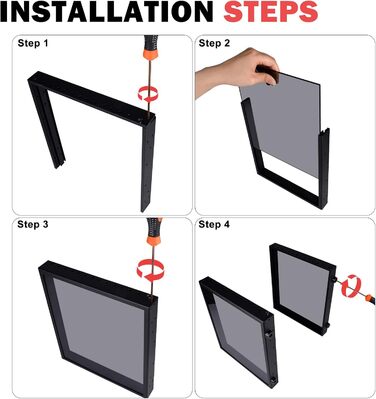 INSTALLATION STEPS

Step 1

Step 2

Step 3

Step 4