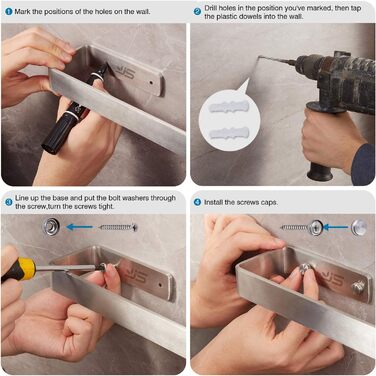 1 Mark the positions of the holes on the wall.

JS

2 Drill holes in the position you've marked, then tap the plastic dowels into the wall.

3 Line up the base and put the bolt washers through the screw,turn the screws tight.

JS

4 Install the screws caps.

JS