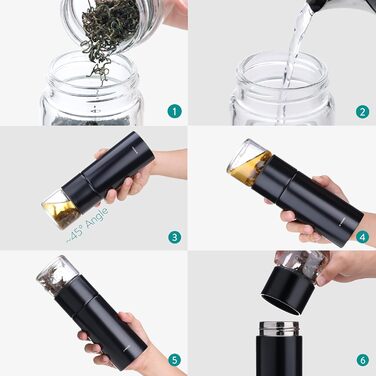 1
2
~45° Angle
3
4
5
6