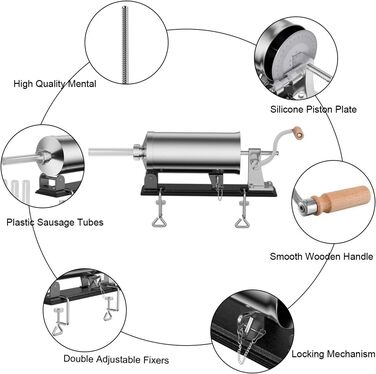 High Quality Mental

Silicone Piston Plate

Plastic Sausage Tubes

Smooth Wooden Handle

Double Adjustable Fixers

Locking Mechanism