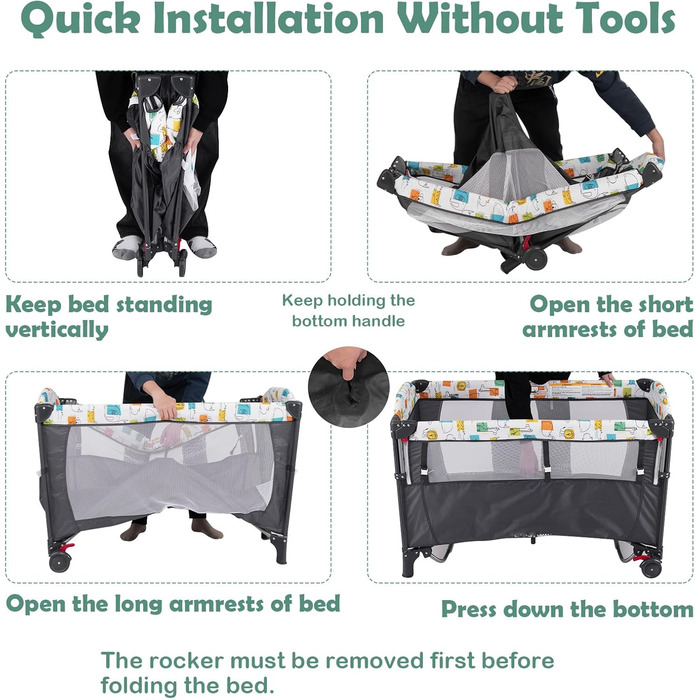 Quick Installation Without Tools

Keep bed standing vertically

Keep holding the bottom handle

Open the short armrests of bed

Open the long armrests of bed

Press down the bottom

The rocker must be removed first before folding the bed.