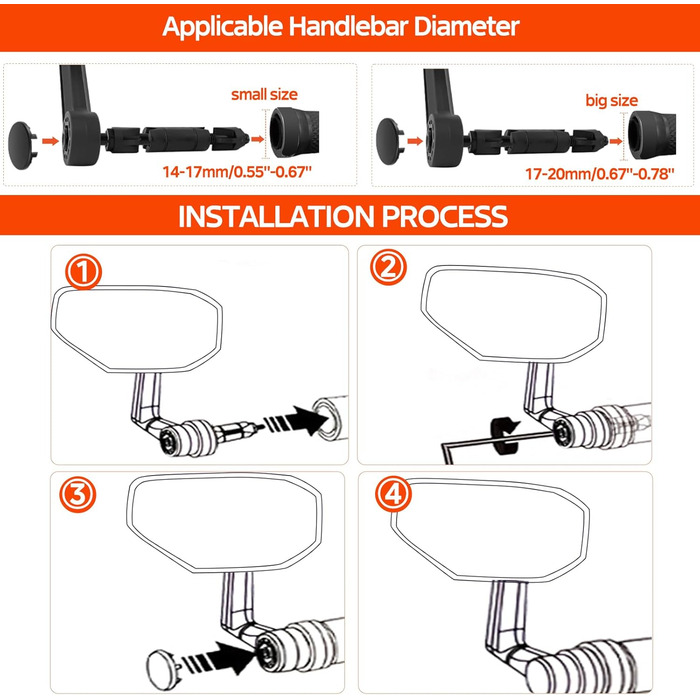 Applicable Handlebar Diameter

small size
14-17mm/0.55''-0.67''

big size
17-20mm/0.67''-0.78''

INSTALLATION PROCESS

①

②

③

④