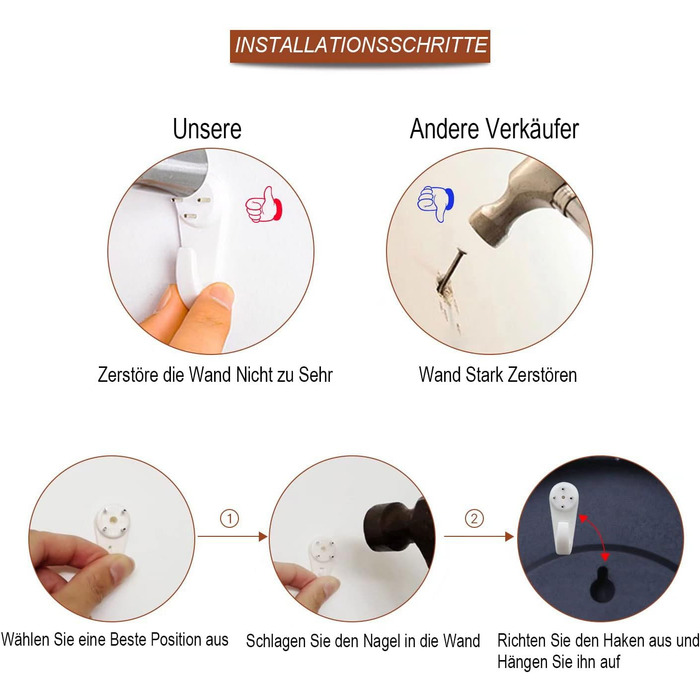 INSTALLATIONSSCHRITTE

Unsere

Andere Verkäufer

Zerstöre die Wand Nicht zu Sehr

Wand Stark Zerstören

①

②

Wählen Sie eine Beste Position aus

Schlagen Sie den Nagel in die Wand

Richten Sie den Haken aus und Hängen Sie ihn auf