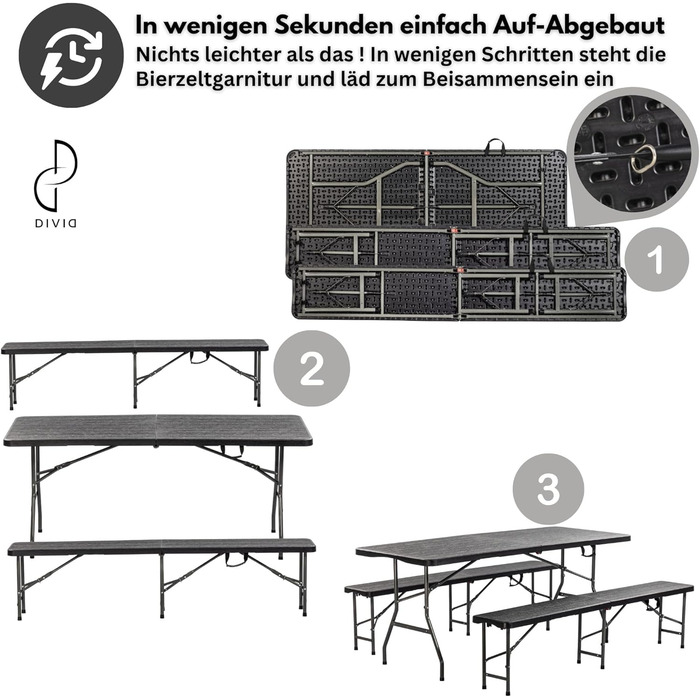 In wenigen Sekunden einfach Auf-Abgebaut
Nichts leichter als das ! In wenigen Schritten steht die Bierzeltgarnitur und läd zum Beisammensein ein

DIVID

1

2

3