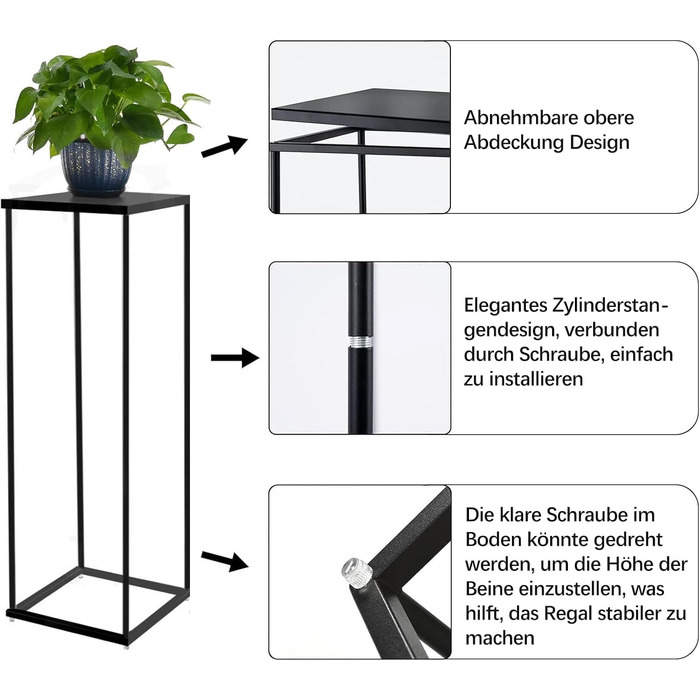 Abnehmbare obere Abdeckung Design

Elegantes Zylinderstangendesign, verbunden durch Schraube, einfach zu installieren

Die klare Schraube im Boden könnte gedreht werden, um die Höhe der Beine einzustellen, was hilft, das Regal stabiler zu machen