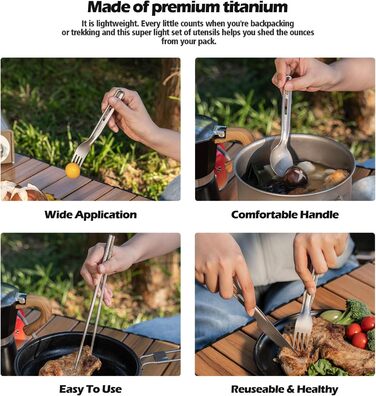 Made of premium titanium

It is lightweight. Every little counts when you're backpacking or trekking and this super light set of utensils helps you shed the ounces from your pack.

Wide Application

Comfortable Handle

Easy To Use

Reuseable & Healthy