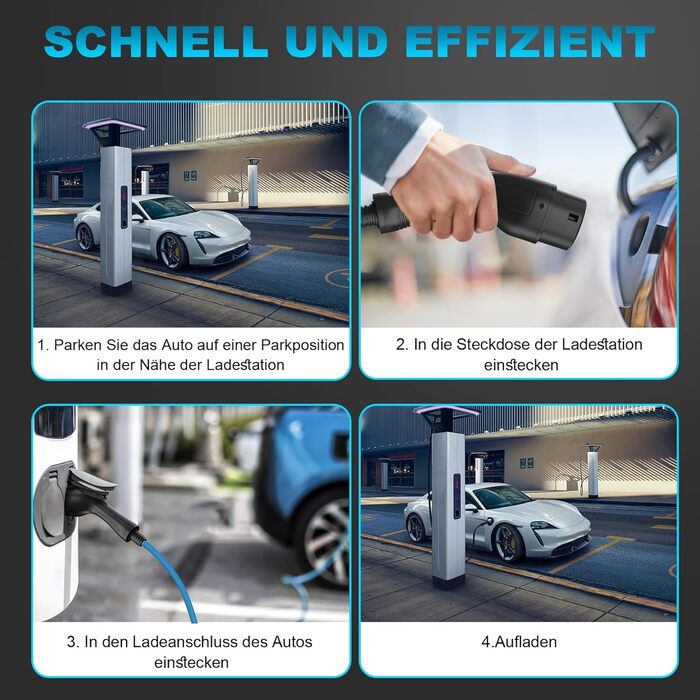 SCHNELL UND EFFIZIENT

1. Parken Sie das Auto auf einer Parkposition in der Nähe der Ladestation

2. In die Steckdose der Ladestation einstecken

3. In den Ladeanschluss des Autos einstecken

4.Aufladen