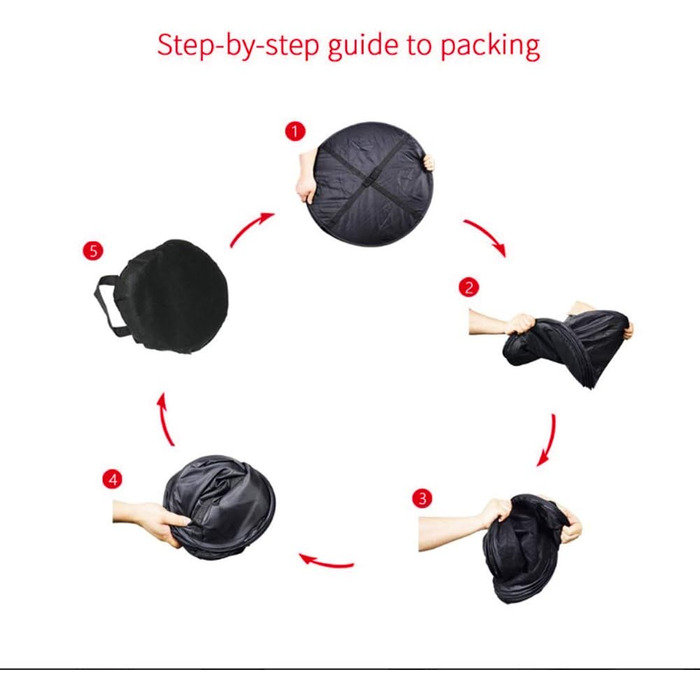 Step-by-step guide to packing

1

2

3

4

5