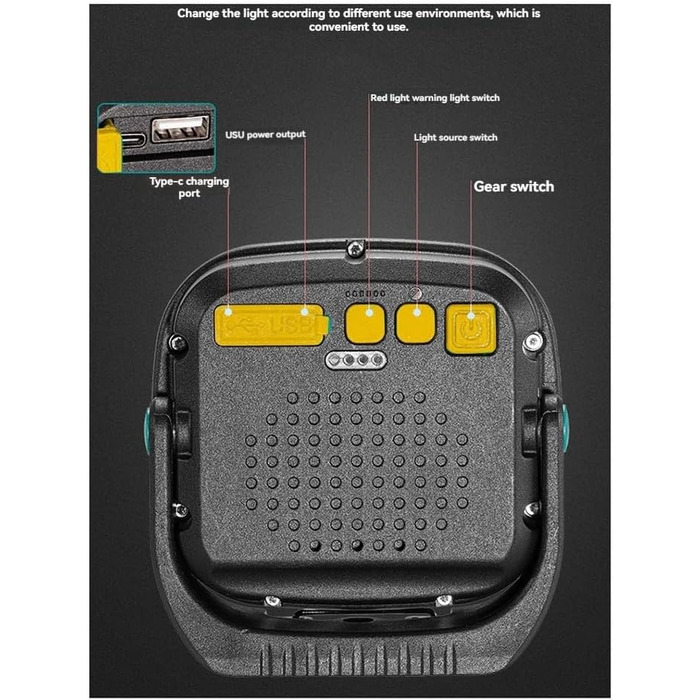 Change the light according to different use environments, which is convenient to use.

Red light warning light switch

USU power output

Light source switch

Type-c charging port

Gear switch

USB