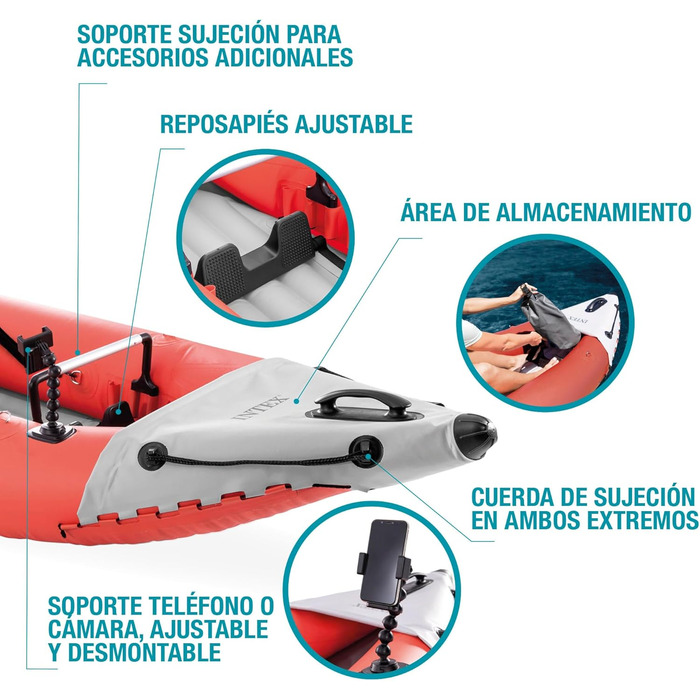 SOPORTE SUJECIÓN PARA ACCESORIOS ADICIONALES

REPOSAPIÉS AJUSTABLE

ÁREA DE ALMACENAMIENTO

INTEX

INTEX

CUERDA DE SUJECIÓN EN AMBOS EXTREMOS

SOPORTE TELÉFONO O CÁMARA, AJUSTABLE Y DESMONTABLE