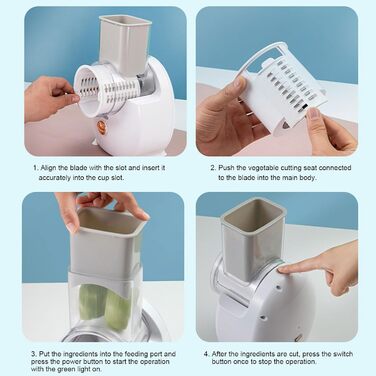 1. Align the blade with the slot and insert it accurately into the cup slot.

2. Push the vegetable cutting seat connected to the blade into the main body.

3. Put the ingredients into the feeding port and press the power button to start the operation with the green light on.

4. After the ingredients are cut, press the switch button once to stop the operation.