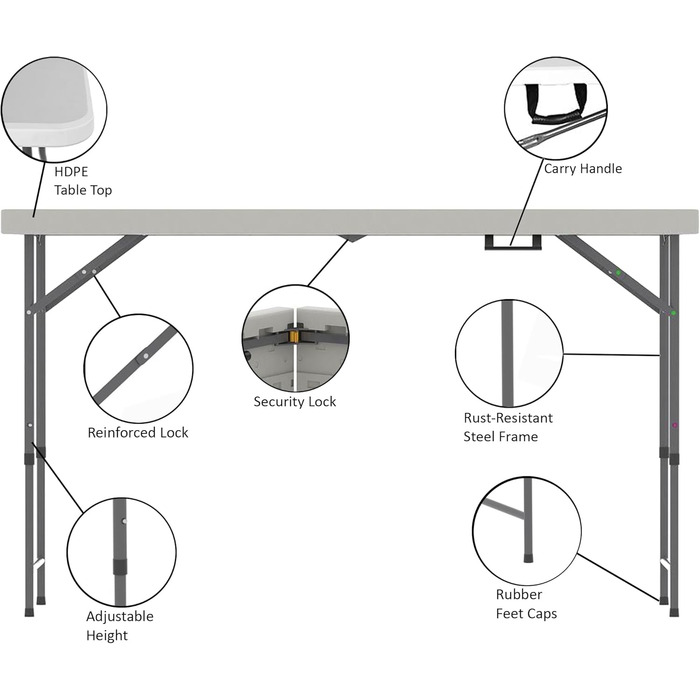 HDPE
Table Top

Carry Handle

Reinforced Lock

Security Lock

Rust-Resistant
Steel Frame

Adjustable
Height

Rubber
Feet Caps