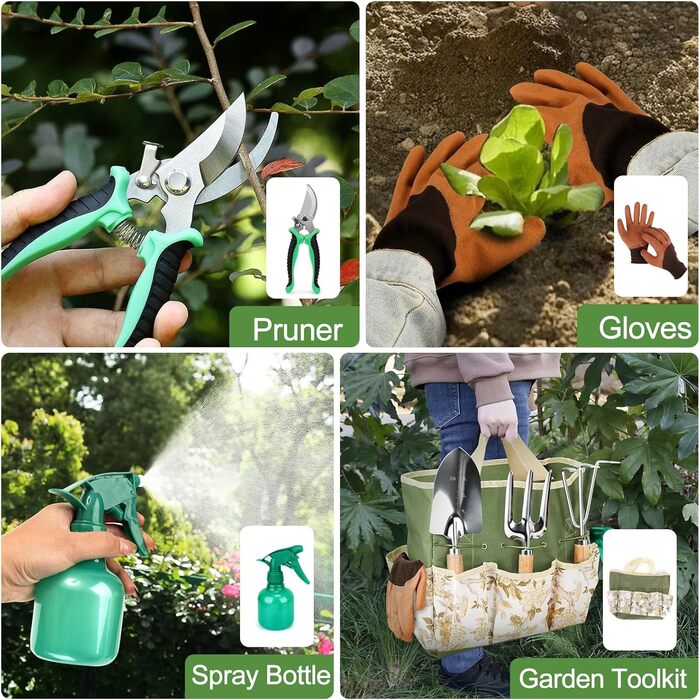 Pruner

Gloves

Spray Bottle

Garden Toolkit