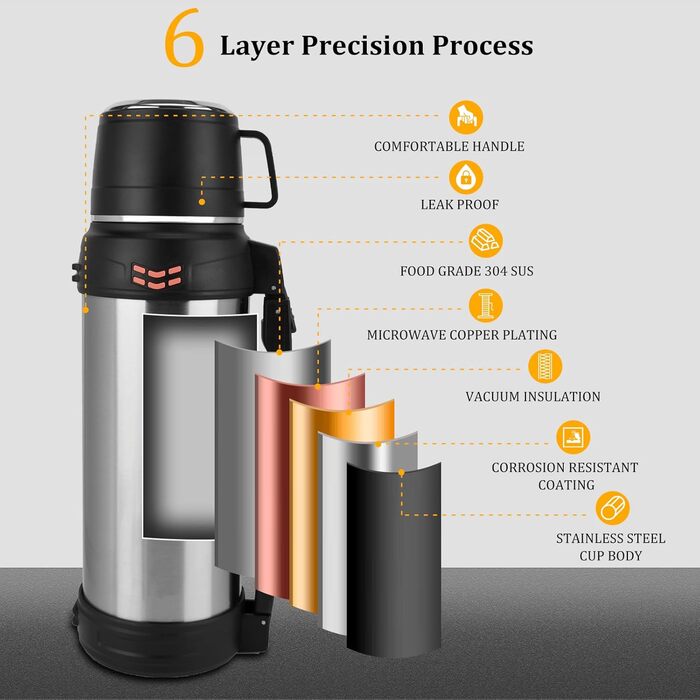 6 Layer Precision Process

COMFORTABLE HANDLE

LEAK PROOF

FOOD GRADE 304 SUS

MICROWAVE COPPER PLATING

VACUUM INSULATION

CORROSION RESISTANT COATING

STAINLESS STEEL CUP BODY