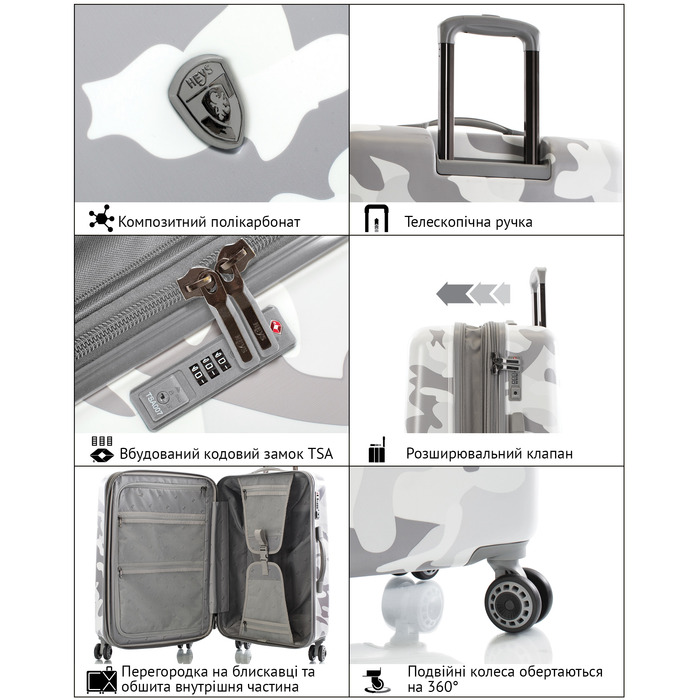 HEYS

Композитний полікарбонат

Телескопічна ручка

TSA007

Вбудований кодовий замок TSA

Розширювальний клапан

Перегородка на блискавці та обшита внутрішня частина

Подвійні колеса обертаються на 360°