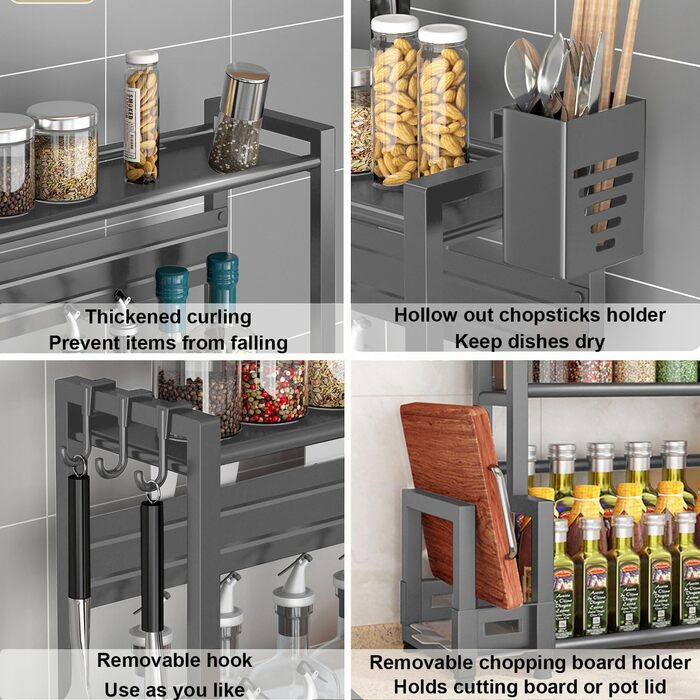 Thickened curling
Prevent items from falling

Hollow out chopsticks holder
Keep dishes dry

Removable hook
Use as you like

Removable chopping board holder
Holds cutting board or pot lid