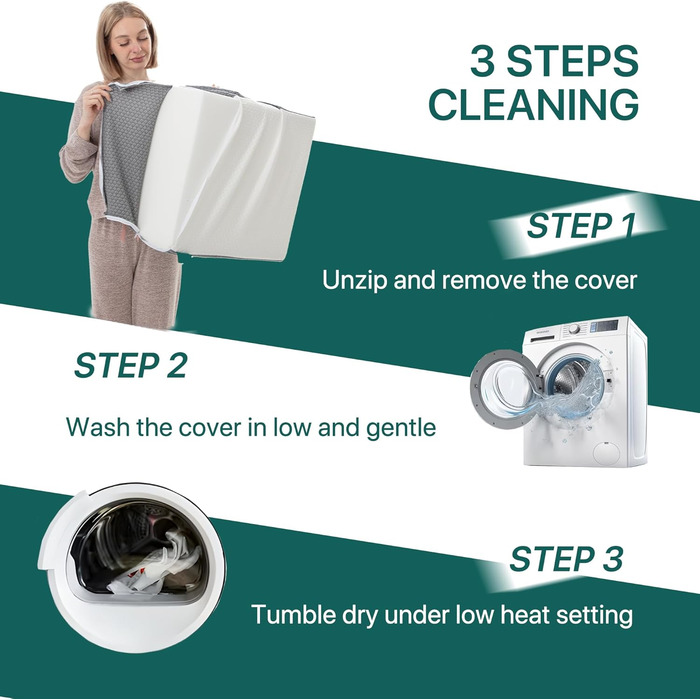 3 STEPS CLEANING

STEP 1

Unzip and remove the cover

STEP 2

Wash the cover in low and gentle

STEP 3

Tumble dry under low heat setting