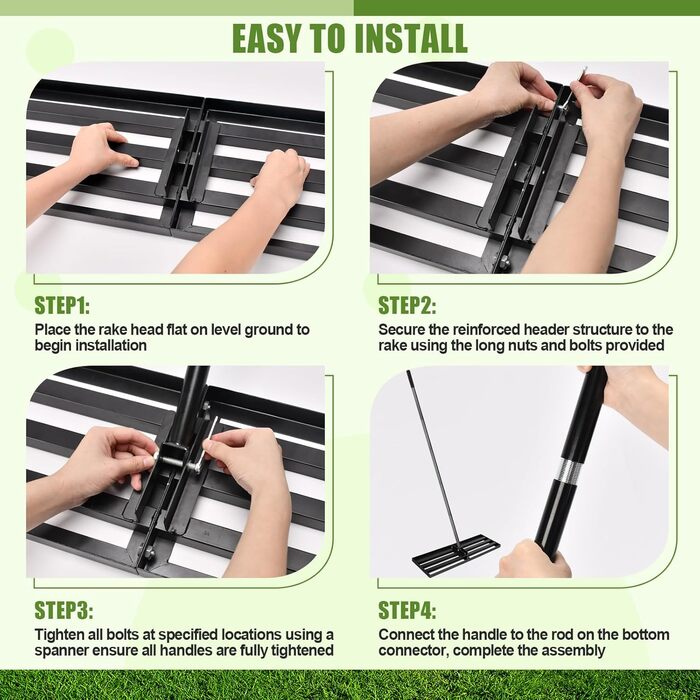 EASY TO INSTALL

STEP1:
Place the rake head flat on level ground to begin installation

STEP2:
Secure the reinforced header structure to the rake using the long nuts and bolts provided

STEP3:
Tighten all bolts at specified locations using a spanner ensure all handles are fully tightened

STEP4:
Connect the handle to the rod on the bottom connector, complete the assembly