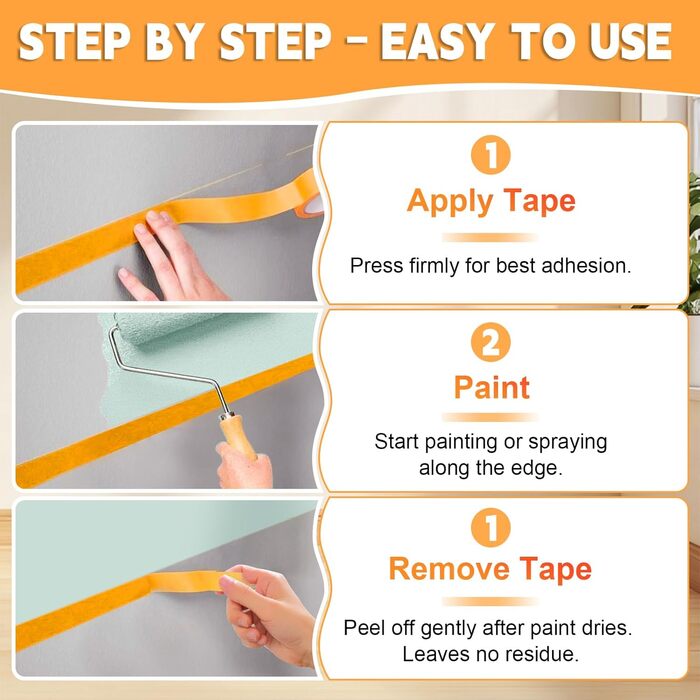 STEP BY STEP - EASY TO USE

1

Apply Tape

Press firmly for best adhesion.

2

Paint

Start painting or spraying along the edge.

1

Remove Tape

Peel off gently after paint dries. Leaves no residue.