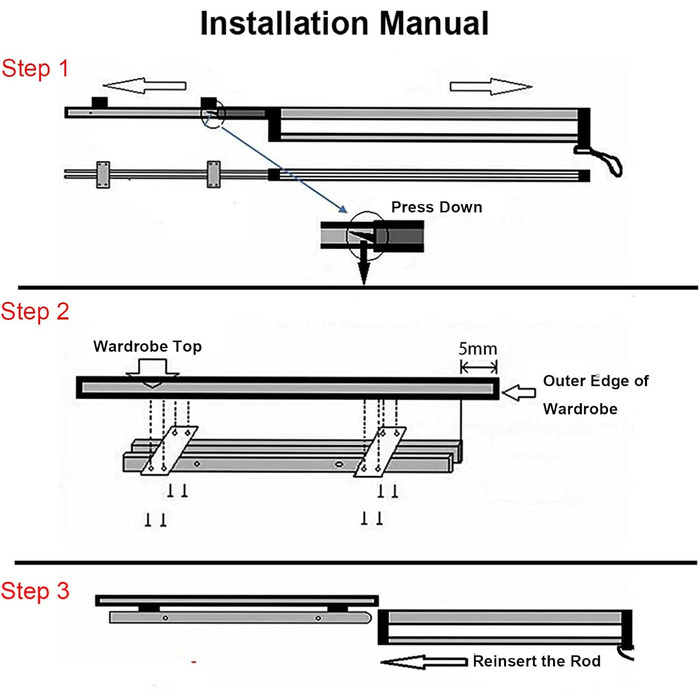 Installation Manual

Step 1

Press Down

Step 2

Wardrobe Top

5mm

Outer Edge of Wardrobe

Step 3

Reinsert the Rod