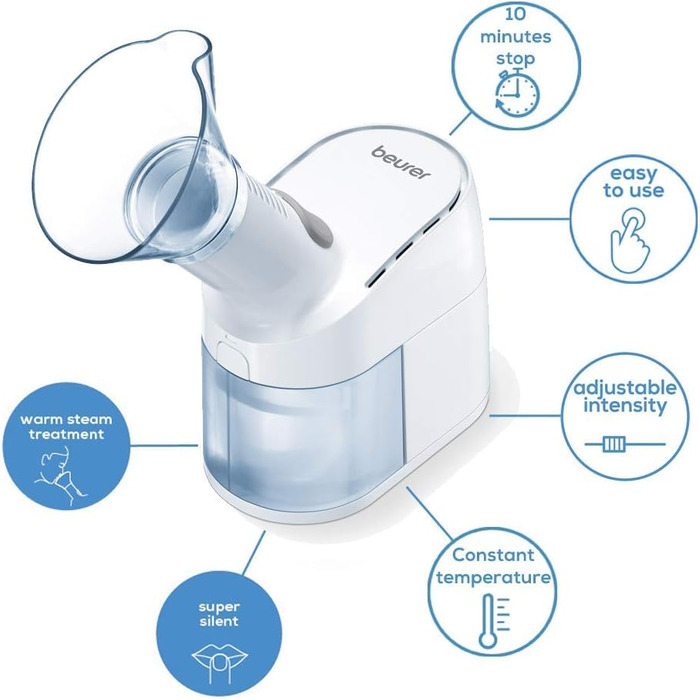 10 minutes stop

beurer

easy to use

adjustable intensity

warm steam treatment

Constant temperature

super silent