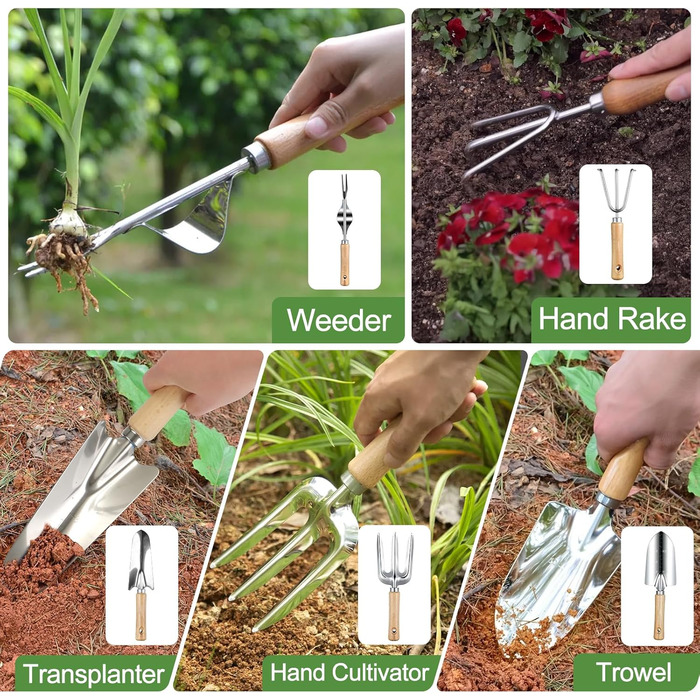 Weeder

Hand Rake

Transplanter

Hand Cultivator

Trowel