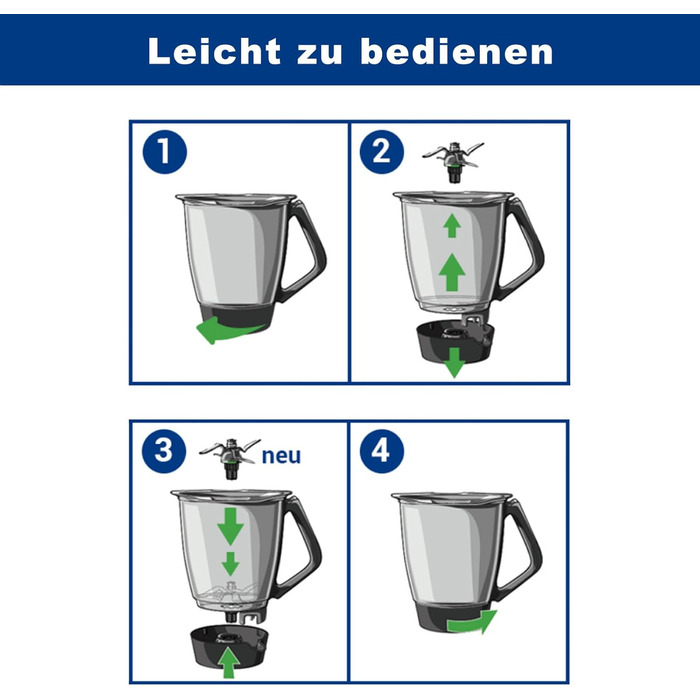 Leicht zu bedienen

1

2

3

neu

4