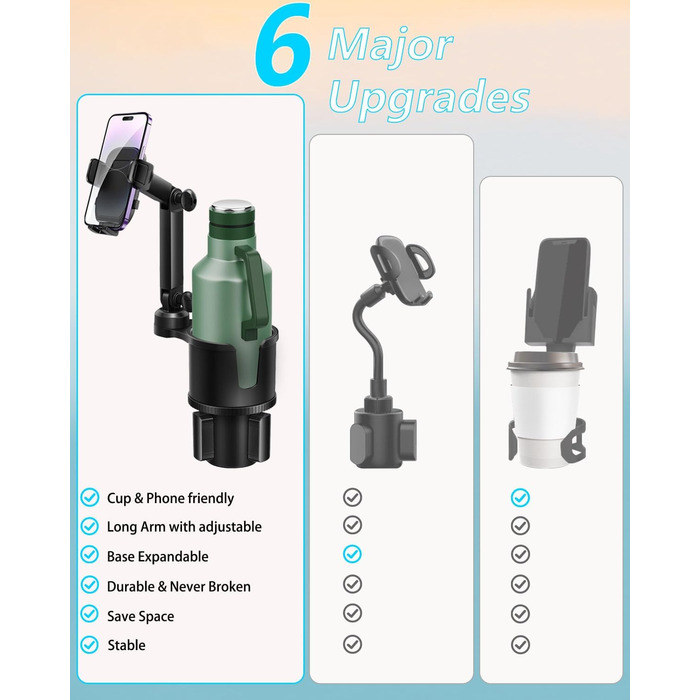 6 Major Upgrades

Cup & Phone friendly
Long Arm with adjustable
Base Expandable
Durable & Never Broken
Save Space
Stable